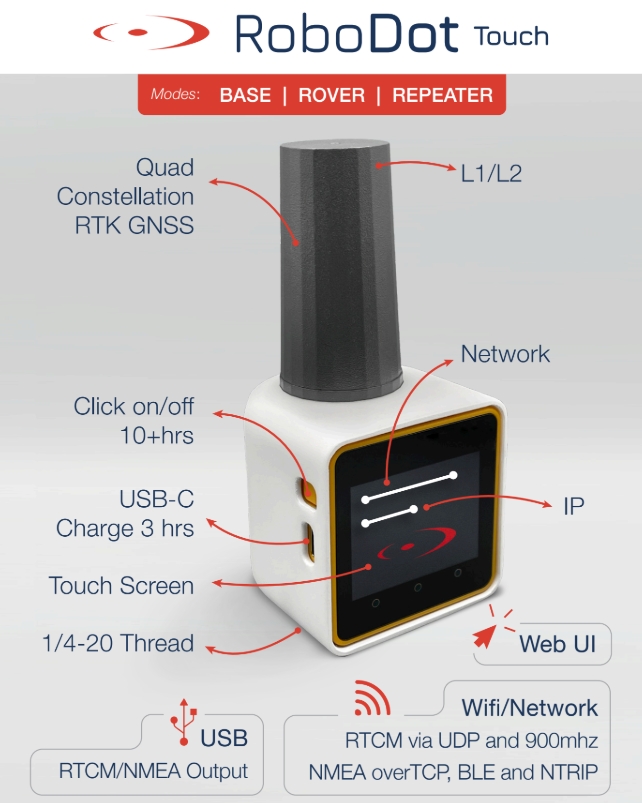 RoboDot Touch

Modes: BASE | ROVER | REPEATER

Quad Constellation RTK GNSS

L1/L2

Network

Click on/off 10+hrs

USB-C Charge 3 hrs

IP

Touch Screen

1/4-20 Thread

Web UI

USB
RTCM/NMEA Output

Wifi/Network
RTCM via UDP and 900mhz
NMEA overTCP, BLE and NTRIP